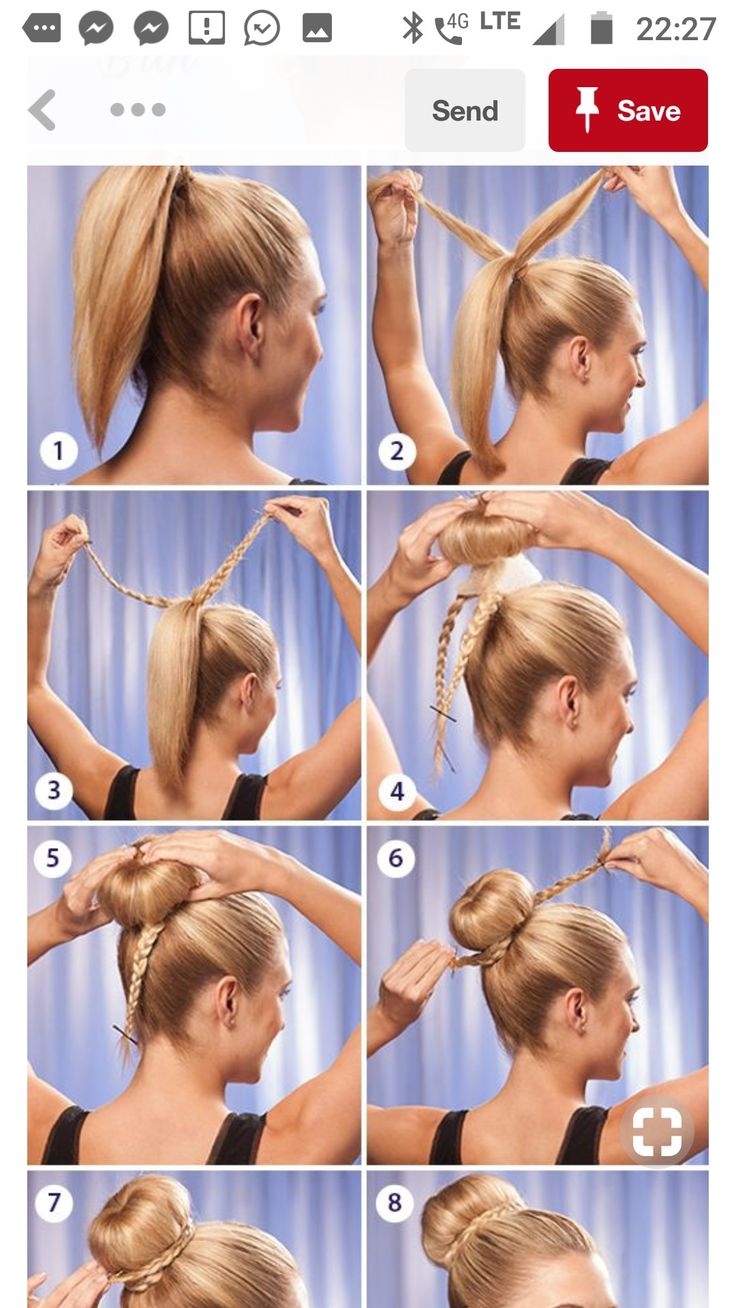 4G LTE 22:27

Send
Save

1
2
3
4
5
6
7
8