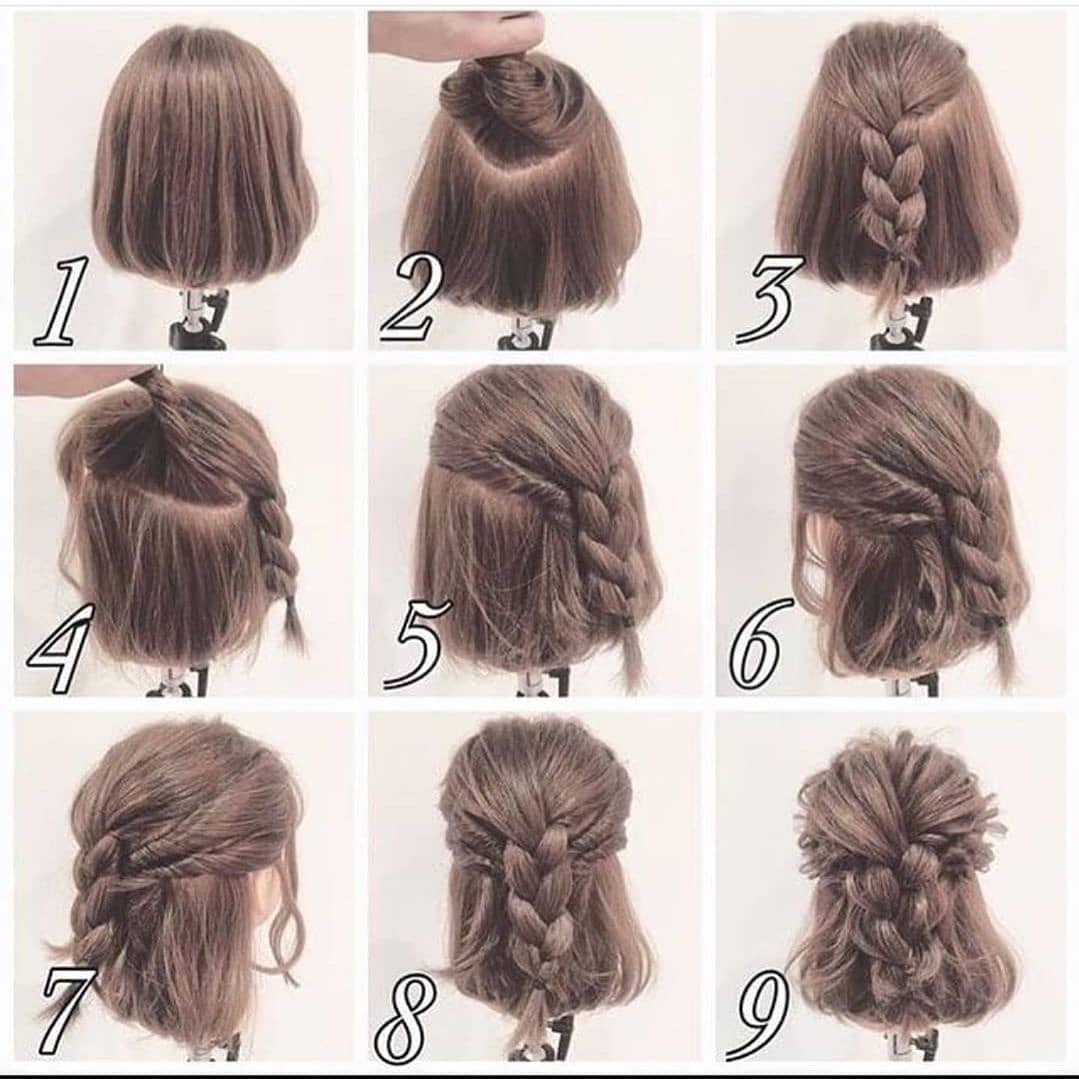 1
2
3
4
5
6
7
8
9