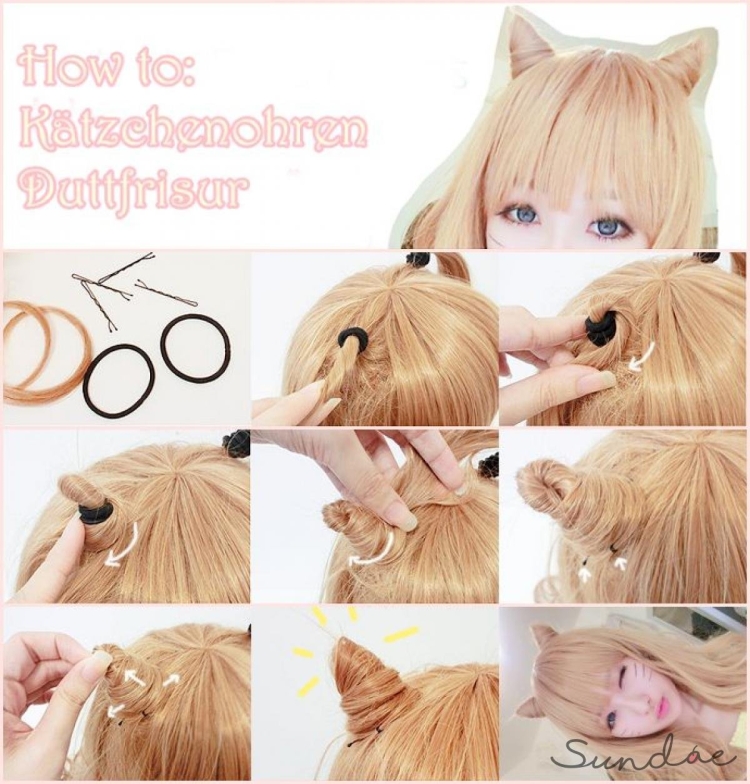 How to:
Kätzchenohren
Duttfrisur

Sundae