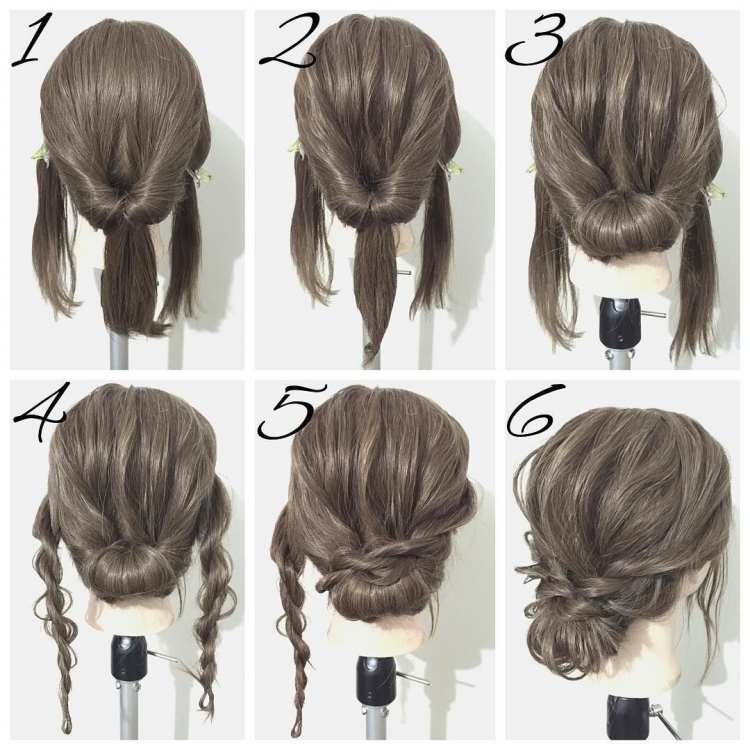 1

2

3

4

5

6