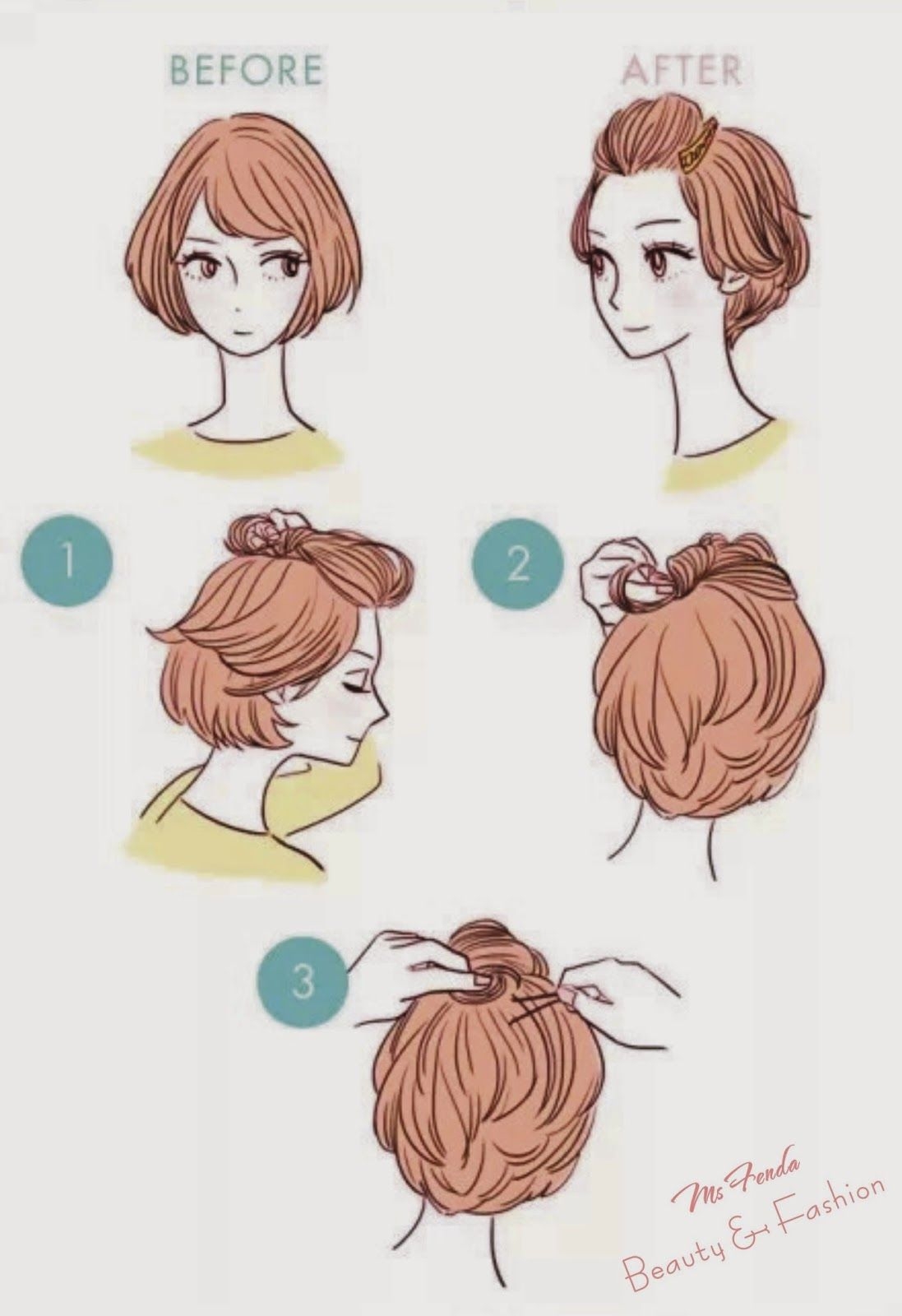 BEFORE

AFTER

1

2

3

Ms Fenda
Beauty & Fashion