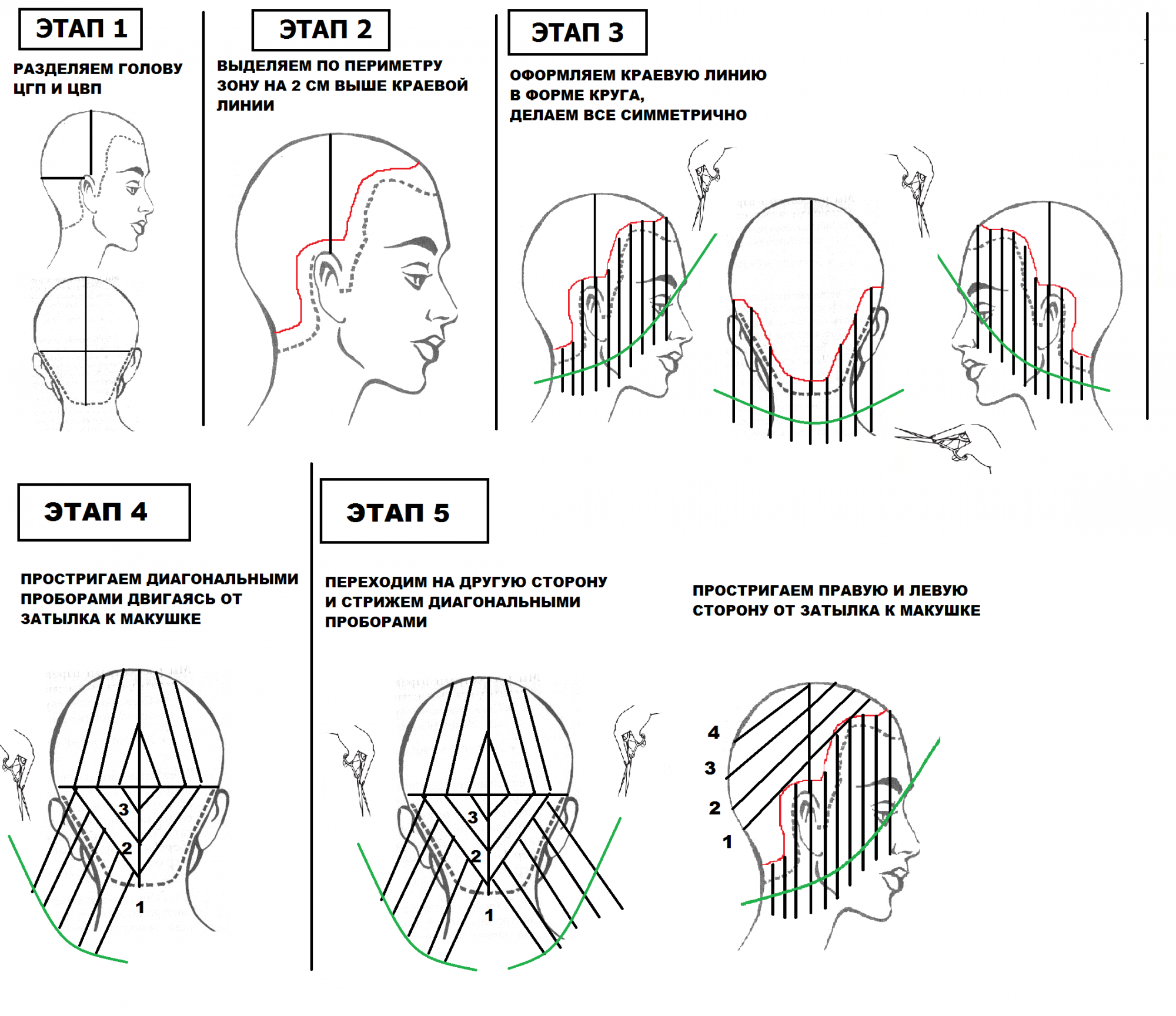 ЭТАП 1

РАЗДЕЛЯЕМ ГОЛОВУ ЦГП И ЦВП

ЭТАП 2

ВЫДЕЛЯЕМ ПО ПЕРИМЕТРУ ЗОНУ НА 2 СМ ВЫШЕ КРАЕВОЙ ЛИНИИ

ЭТАП 3

ОФОРМЛЯЕМ КРАЕВУЮ ЛИНИЮ В ФОРМЕ КРУГА, ДЕЛАЕМ ВСЕ СИММЕТРИЧНО

ЭТАП 4

ПРОСТРИГАЕМ ДИАГОНАЛЬНЫМИ ПРОБОРАМИ ДВИГАЯСЬ ОТ ЗАТЫЛКА К МАКУШКЕ

3
2
1

ЭТАП 5

ПЕРЕХОДИМ НА ДРУГУЮ СТОРОНУ И СТРИЖЕМ ДИАГОНАЛЬНЫМИ ПРОБОРАМИ

3
2
1

ПРОСТРИГАЕМ ПРАВУЮ И ЛЕВУЮ СТОРОНУ ОТ ЗАТЫЛКА К МАКУШКЕ

4
3
2
1