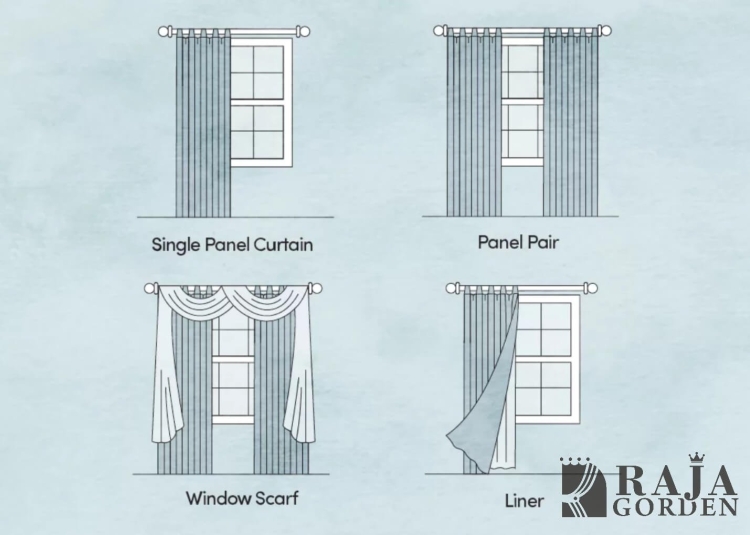 Single Panel Curtain

Panel Pair

Window Scarf

Liner

RAJA GORDEN